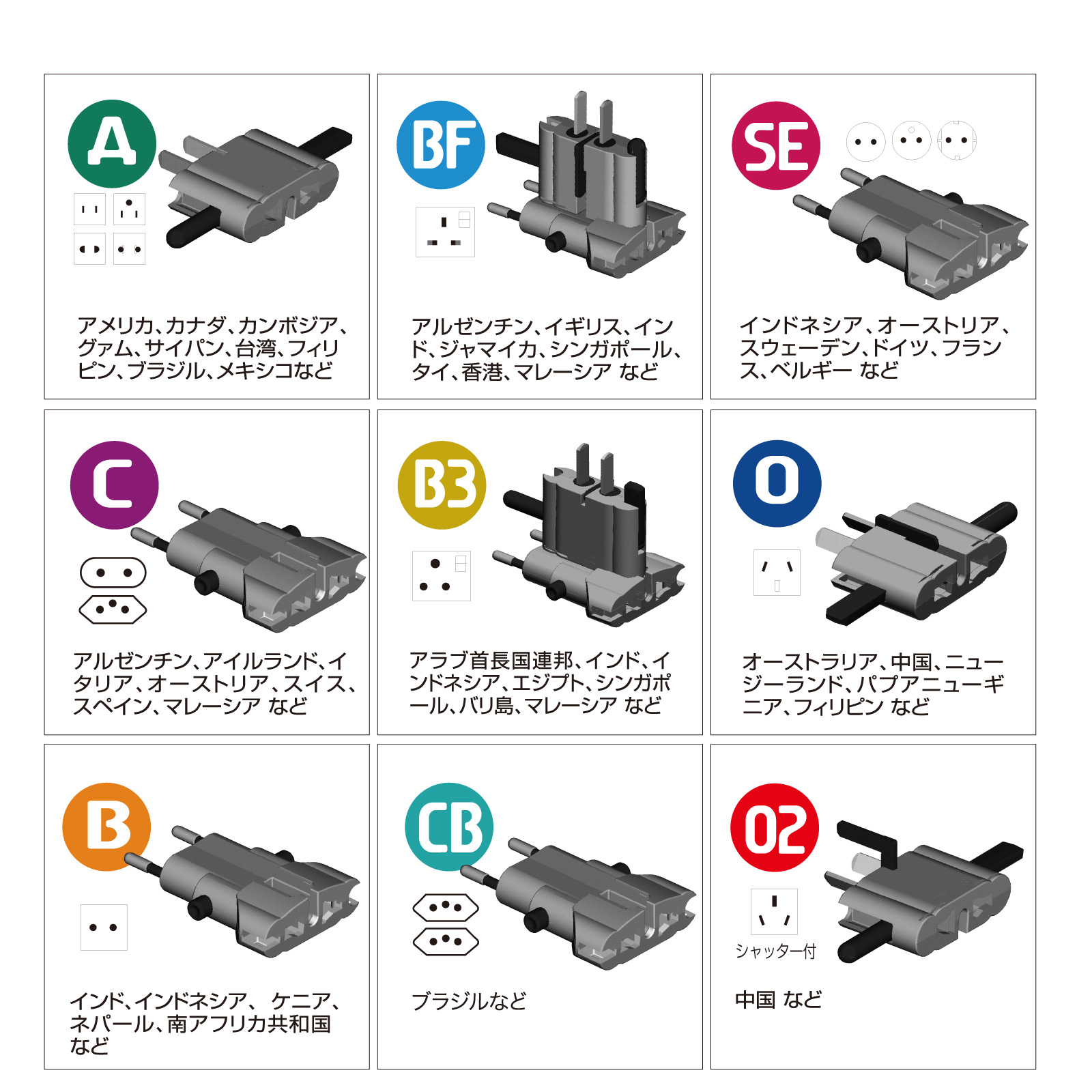 A

アメリカ、カナダ、カンボジア、グァム、サイパン、台湾、フィリピン、ブラジル、メキシコなど

BF

アルゼンチン、イギリス、インド、ジャマイカ、シンガポール、タイ、香港、マレーシア など

SE

インドネシア、オーストリア、スウェーデン、ドイツ、フランス、ベルギー など

C

アルゼンチン、アイルランド、イタリア、オーストリア、スイス、スペイン、マレーシア など

B3

アラブ首長国連邦、インド、インドネシア、エジプト、シンガポール、バリ島、マレーシア など

O

オーストラリア、中国、ニュージーランド、パプアニューギニア、フィリピン など

B

インド、インドネシア、 ケニア、ネパール、南アフリカ共和国など

CB

ブラジルなど

O2

シャッター付

中国 など